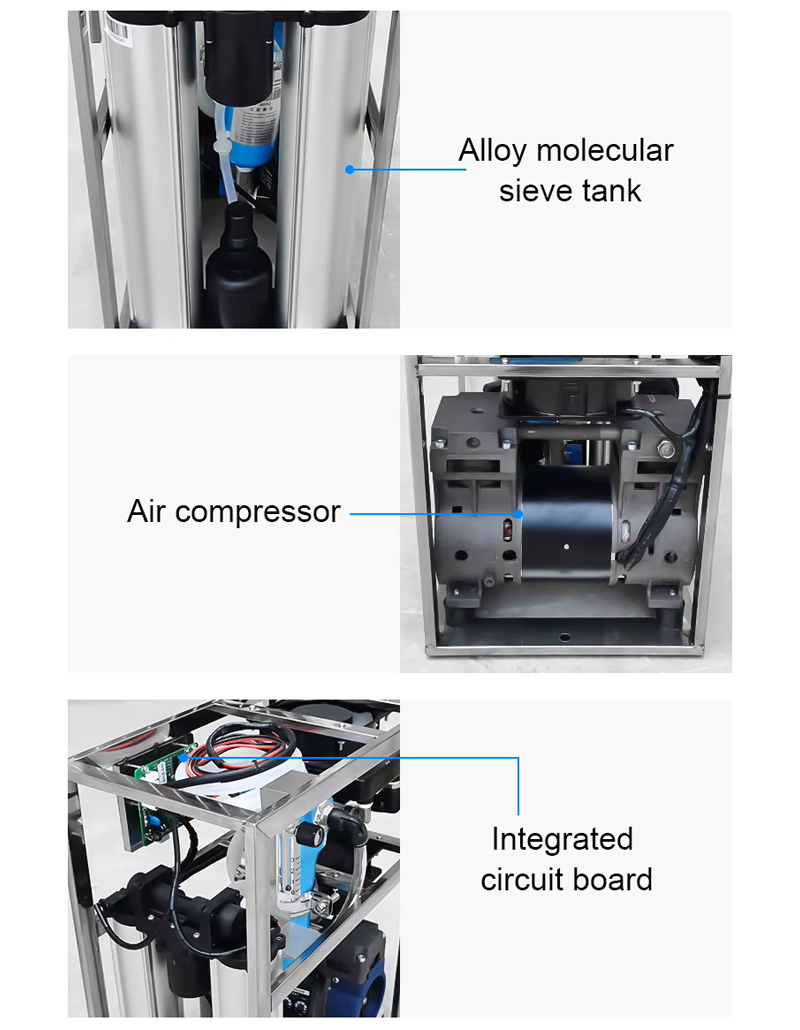 Alloy molecular sieve tank

Air compressor

Integrated circuit board